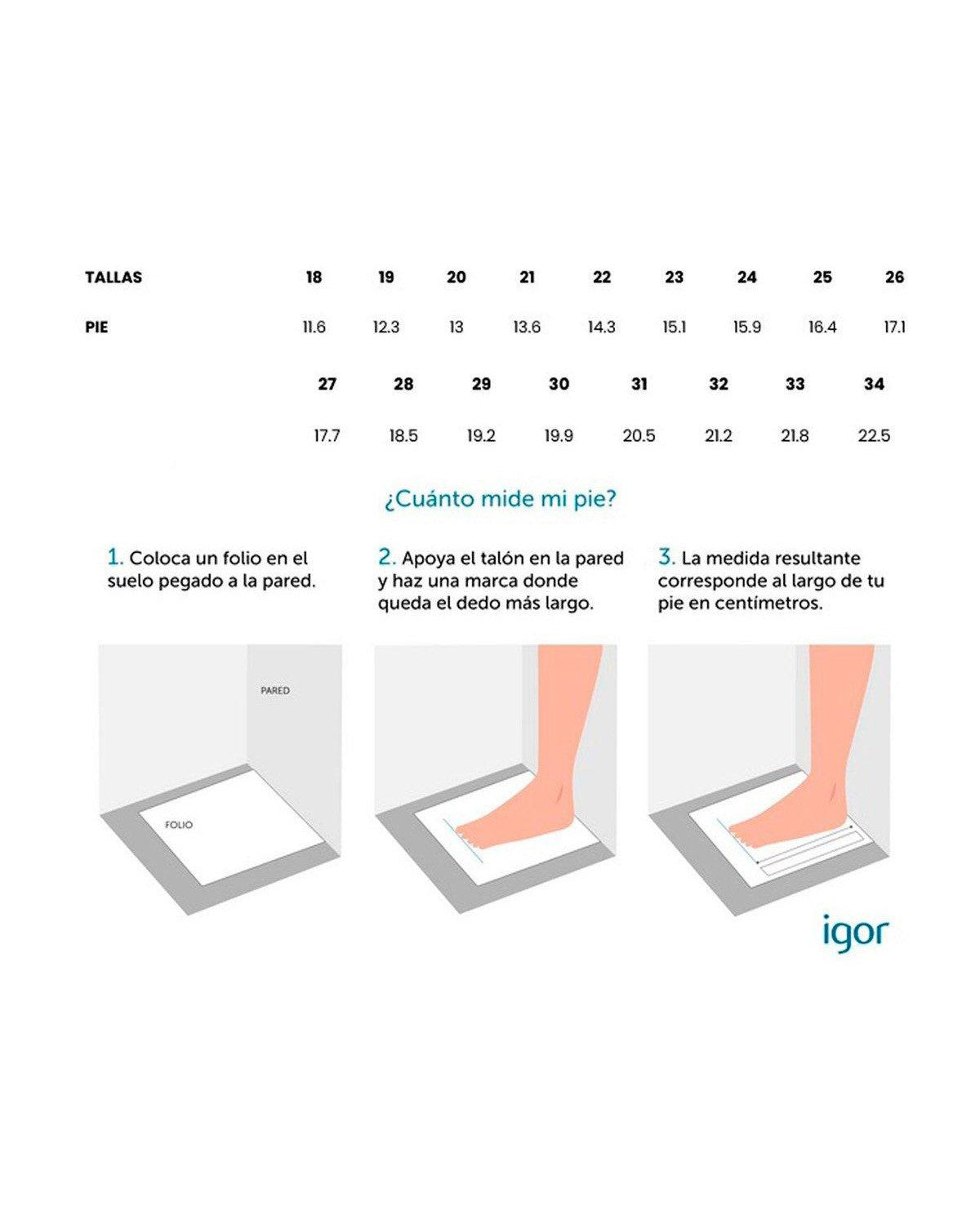 | TALLAS | 18 | 19 | 20 | 21 | 22 | 23 | 24 | 25 | 26 |
|---|---|---|---|---|---|---|---|---|---|
| PIE | 11.6 | 12.3 | 13 | 13.6 | 14.3 | 15.1 | 15.9 | 16.4 | 17.1 |

| 27 | 28 | 29 | 30 | 31 | 32 | 33 | 34 |
|---|---|---|---|---|---|---|---|
| 17.7 | 18.5 | 19.2 | 19.9 | 20.5 | 21.2 | 21.8 | 22.5 |

¿Cuánto mide mi pie?

1. Coloca un folio en el suelo pegado a la pared.

2. Apoya el talón en la pared y haz una marca donde queda el dedo más largo.

3. La medida resultante corresponde al largo de tu pie en centímetros.

PARED

FOLIO

igor