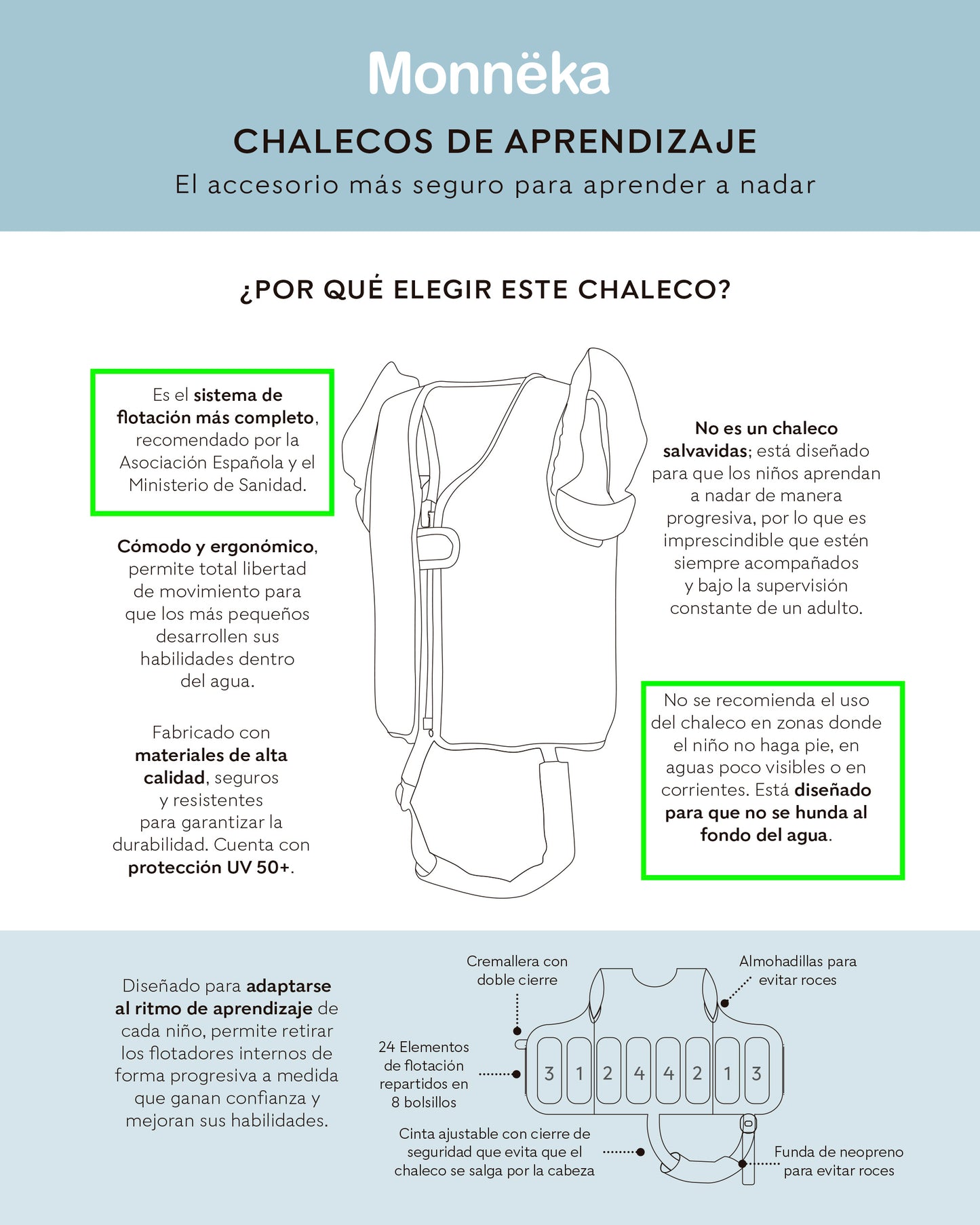 Monnëka

CHALECOS DE APRENDIZAJE

El accesorio más seguro para aprender a nadar

¿POR QUÉ ELEGIR ESTE CHALECO?

Es el sistema de flotación más completo, recomendado por la Asociación Española y el Ministerio de Sanidad.

Cómodo y ergonómico, permite total libertad de movimiento para que los más pequeños desarrollen sus habilidades dentro del agua.

Fabricado con materiales de alta calidad, seguros y resistentes para garantizar la durabilidad. Cuenta con protección UV 50+.

No es un chaleco salvavidas; está diseñado para que los niños aprendan a nadar de manera progresiva, por lo que es imprescindible que estén siempre acompañados y bajo la supervisión constante de un adulto.

No se recomienda el uso del chaleco en zonas donde el niño no haga pie, en aguas poco visibles o en corrientes. Está diseñado para que no se hunda al fondo del agua.

Diseñado para adaptarse al ritmo de aprendizaje de cada niño, permite retirar los flotadores internos de forma progresiva a medida que ganan confianza y mejoran sus habilidades.

Cremallera con doble cierre

Almohadillas para evitar roces

24 Elementos de flotación repartidos en 8 bolsillos

3 1 2 4 4 2 1 3

Cinta ajustable con cierre de seguridad que evita que el chaleco se salga por la cabeza

Funda de neopreno para evitar roces